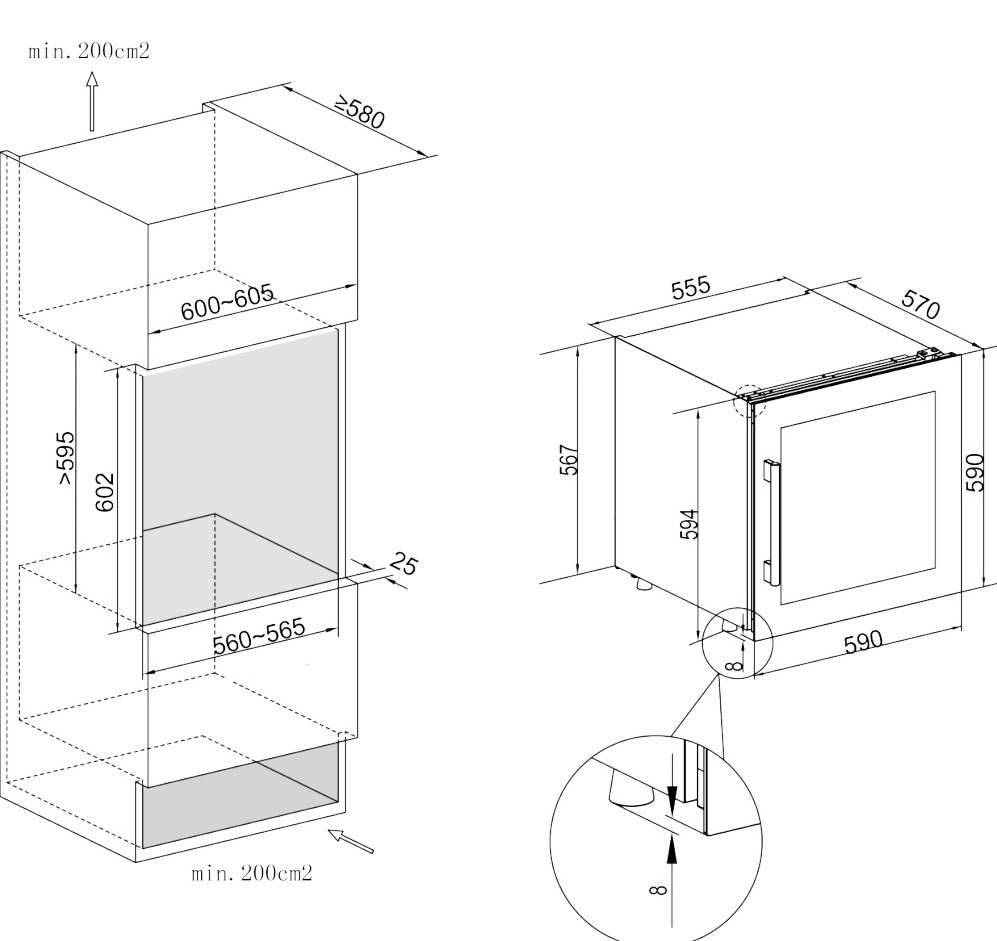 min. 200cm2

≥580

600~605

>595

602

25

560~565

min. 200cm2

555

570

567

594

590

590

8

8