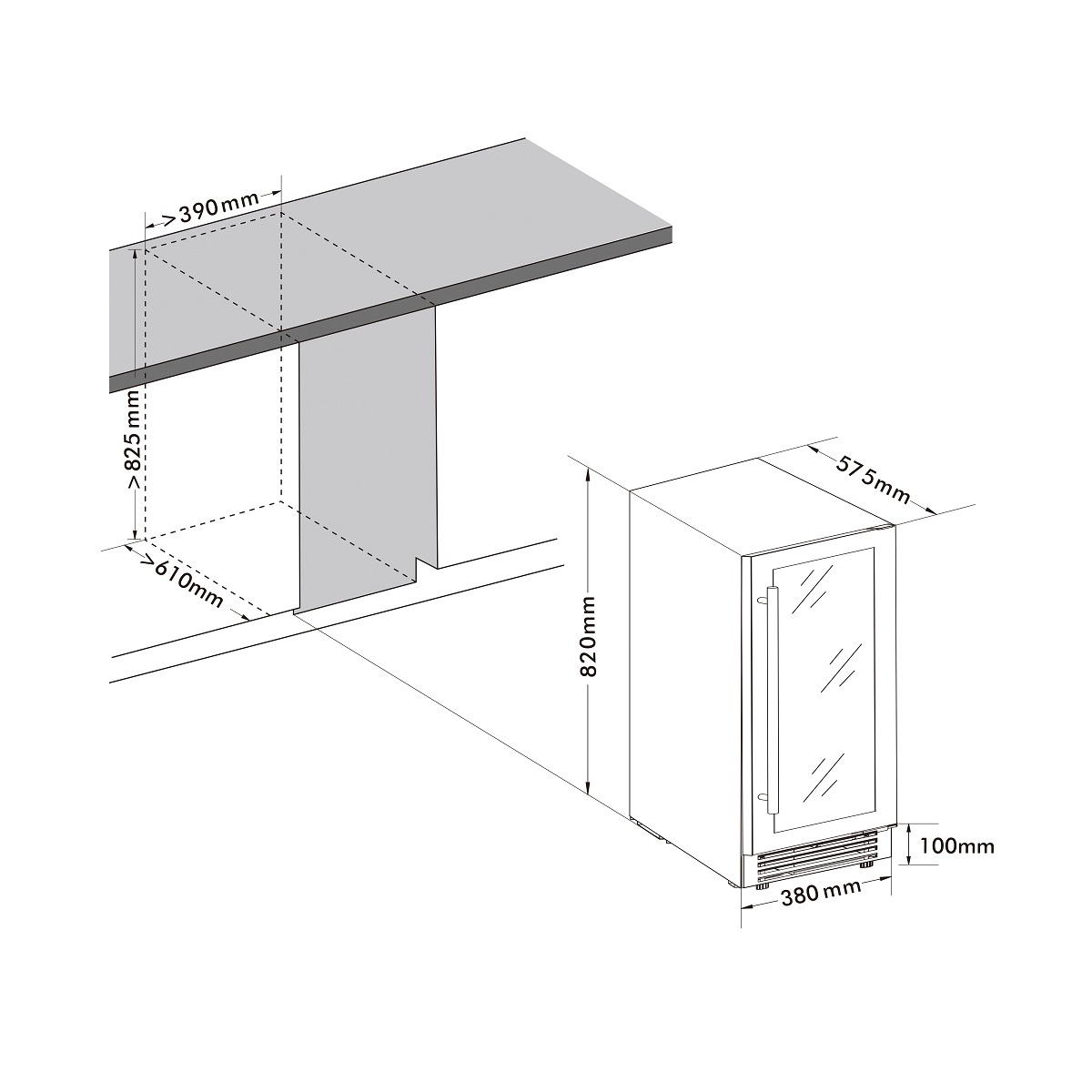 >390mm

>825mm

>610mm

575mm

820mm

100mm

380mm